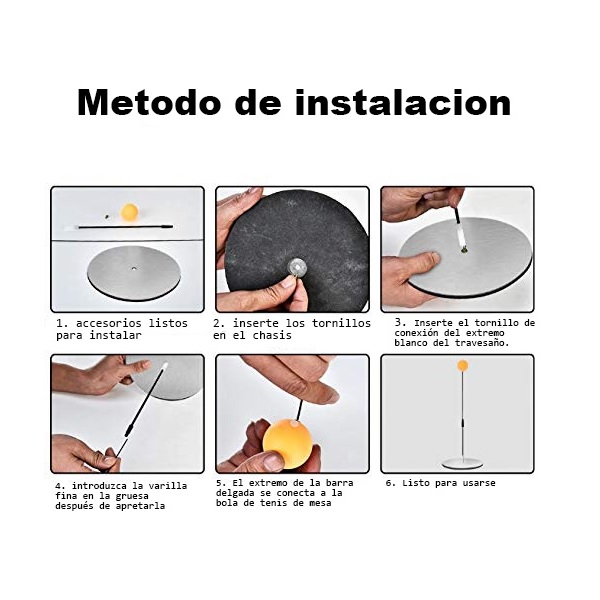 Metodo de instalacion

1. accesorios listos para instalar

2. inserte los tornillos en el chasis

3. Inserte el tornillo de conexión del extremo blanco del travesaño.

4. introduzca la varilla fina en la gruesa después de apretarla

5. El extremo de la barra delgada se conecta a la bola de tenis de mesa

6. Listo para usarse